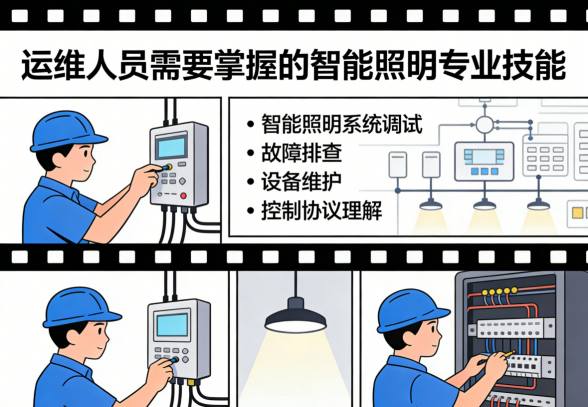 运维人员需要掌握的智能照明专业技能

• 智能照明系统调试
• 故障排查
• 设备维护
• 控制协议理解