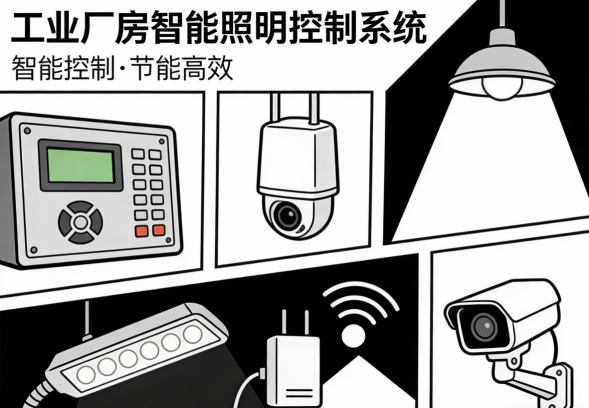 工业厂房智能照明控制系统

智能控制·节能高效