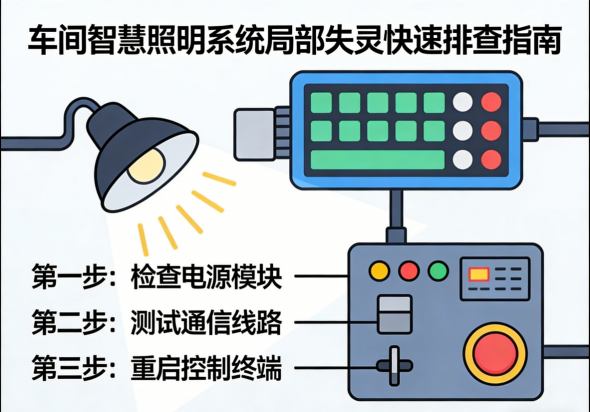 车间智慧照明系统局部失灵快速排查指南

第一步：检查电源模块

第二步：测试通信线路

第三步：重启控制终端