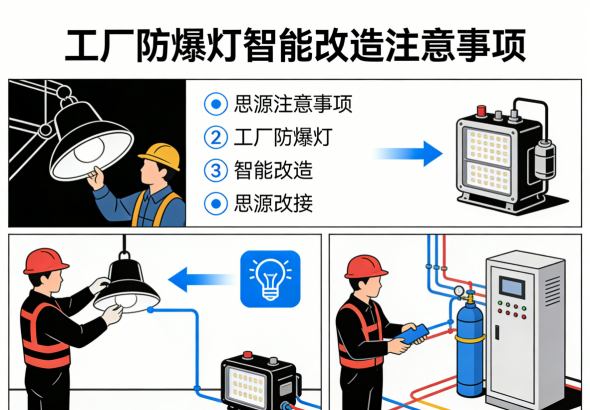 工厂防爆灯智能改造注意事项

思源注意事项
② 工厂防爆灯
③ 智能改造
思源改接