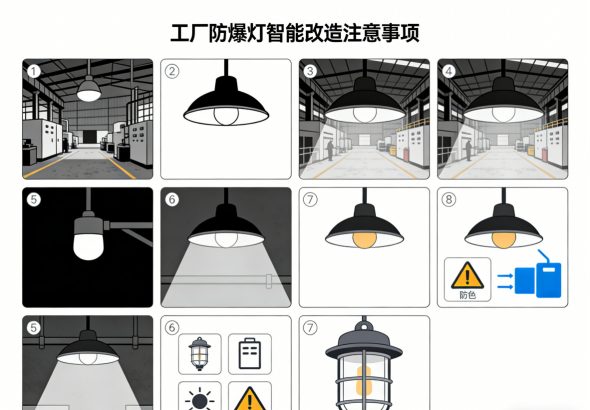 工厂防爆灯智能改造注意事项

①

②

③

④

⑤

⑥

⑦

⑧

防色

⑤

⑥

⑦