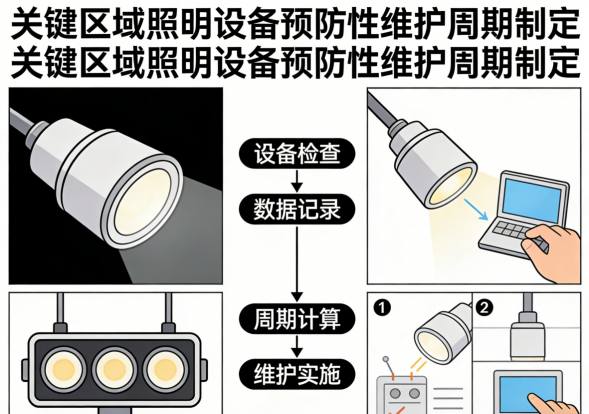 关键区域照明设备预防性维护周期制定
关键区域照明设备预防性维护周期制定

设备检查

数据记录

周期计算

维护实施

1

2