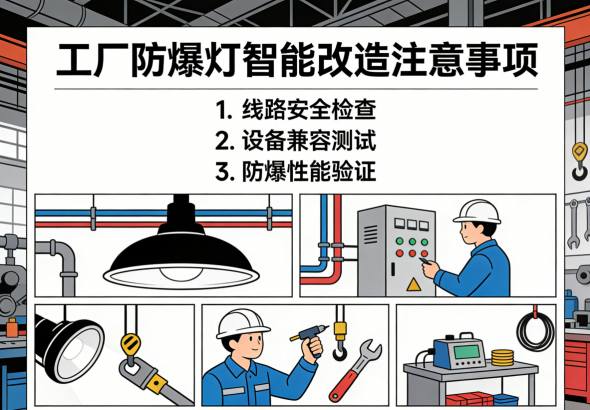 工厂防爆灯智能改造注意事项

1. 线路安全检查
2. 设备兼容测试
3. 防爆性能验证