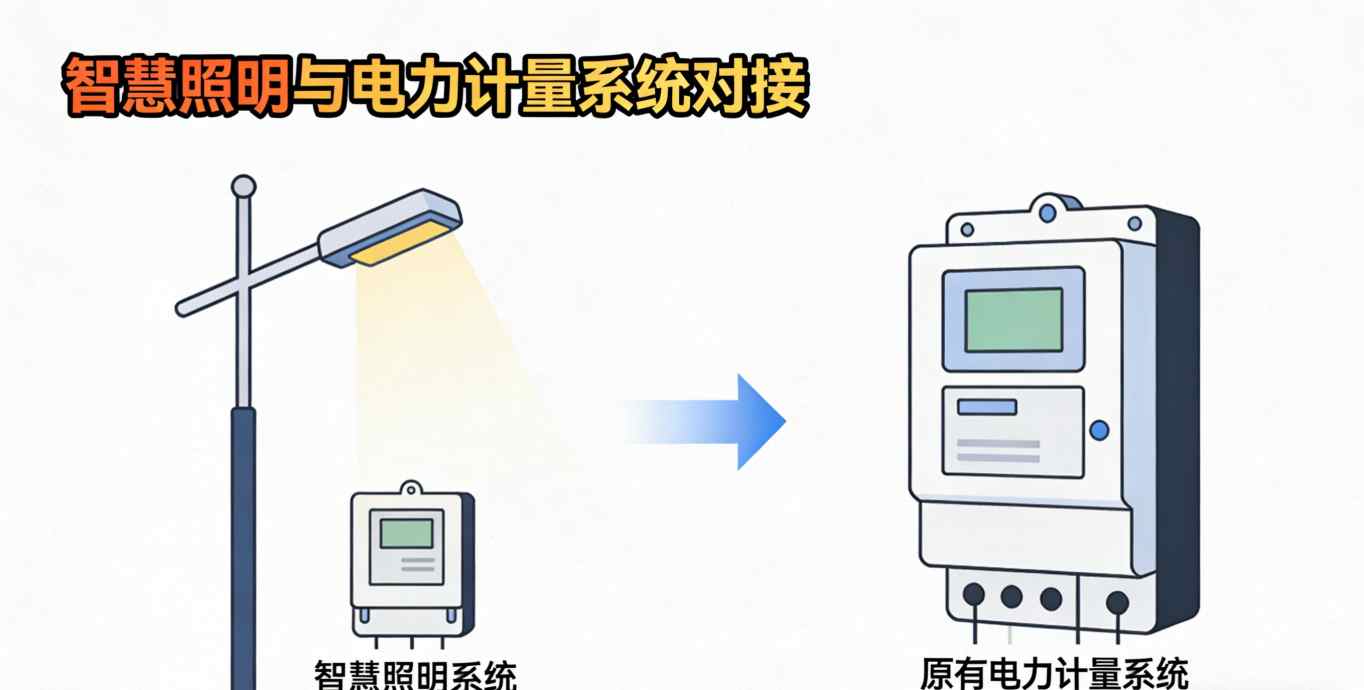 智慧照明与电力计量系统对接

智慧照明系统

原有电力计量系统