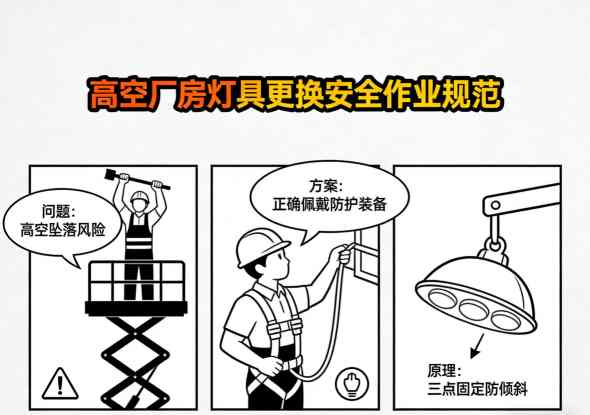 高空厂房灯具更换安全作业规范

问题：
高空坠落风险

方案：
正确佩戴防护装备

原理：
三点固定防倾斜